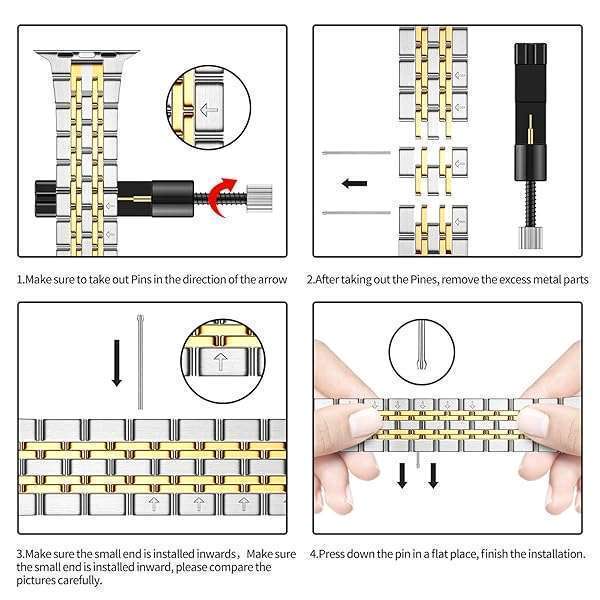 1.Make sure to take out Pins in the direction of the arrow

2.After taking out the Pines, remove the excess metal parts

3.Make sure the small end is installed inwards，Make sure the small end is installed inward, please compare the pictures carefully.

4.Press down the pin in a flat place, finish the installation.