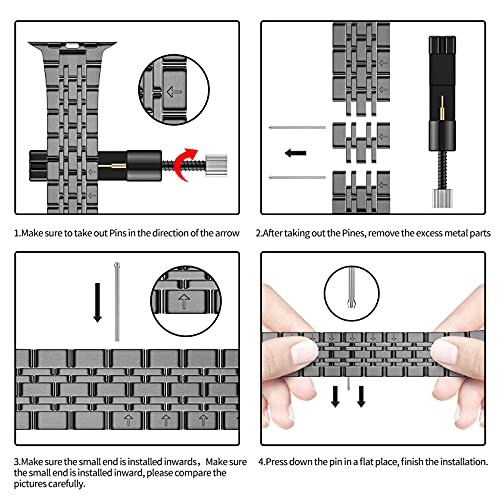 1.Make sure to take out Pins in the direction of the arrow

2.After taking out the Pines, remove the excess metal parts

3.Make sure the small end is installed inwards，Make sure the small end is installed inward, please compare the pictures carefully.

4.Press down the pin in a flat place, finish the installation.