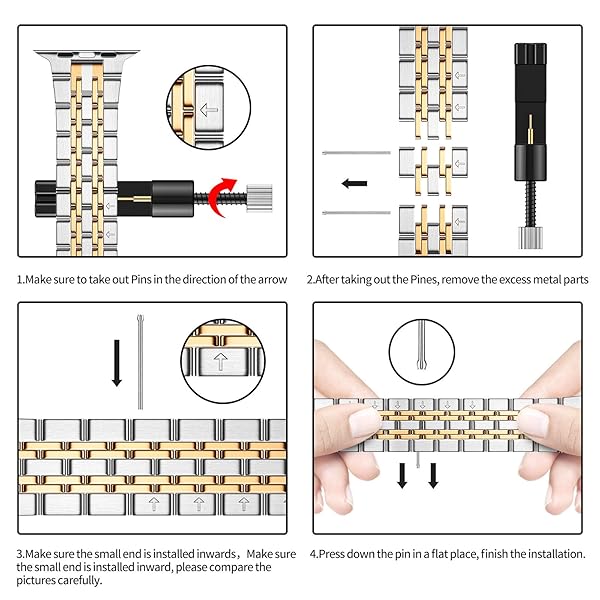 1.Make sure to take out Pins in the direction of the arrow

2.After taking out the Pines, remove the excess metal parts

3.Make sure the small end is installed inwards，Make sure the small end is installed inward, please compare the pictures carefully.

4.Press down the pin in a flat place, finish the installation.