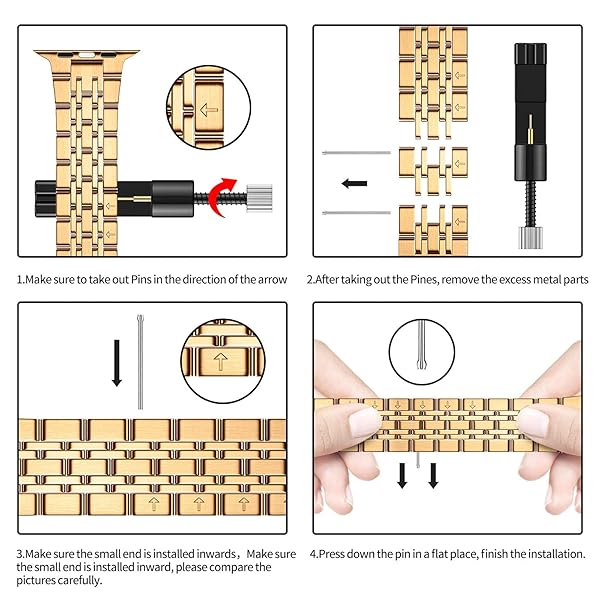 1.Make sure to take out Pins in the direction of the arrow

2.After taking out the Pines, remove the excess metal parts

3.Make sure the small end is installed inwards，Make sure the small end is installed inward, please compare the pictures carefully.

4.Press down the pin in a flat place, finish the installation.