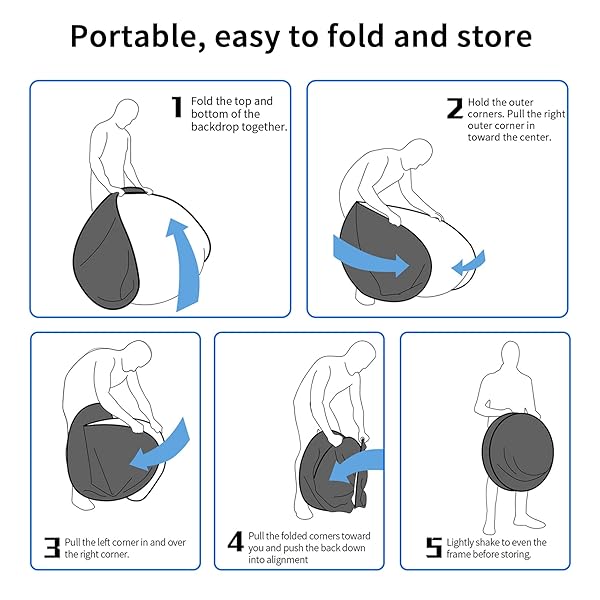 Portable, easy to fold and store

1 Fold the top and bottom of the backdrop together.

2 Hold the outer corners. Pull the right outer corner in toward the center.

3 Pull the left corner in and over the right corner.

4 Pull the folded corners toward you and push the back down into alignment

5 Lightly shake to even the frame before storing.