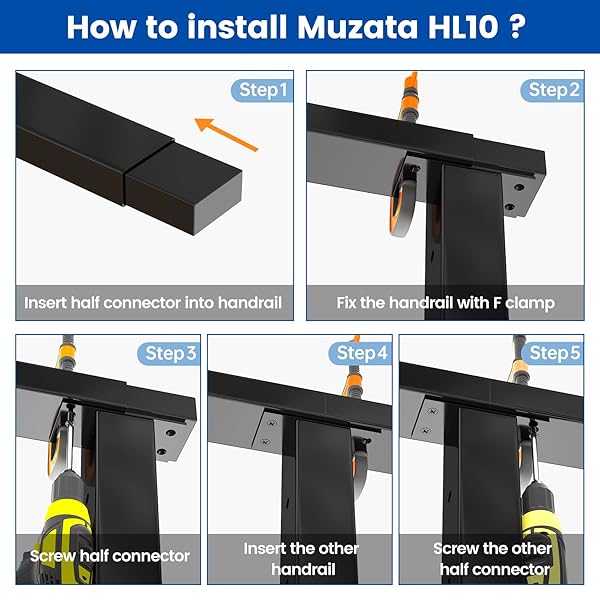 How to install Muzata HL10 ?

Step1

Insert half connector into handrail

Step2

Fix the handrail with F clamp

Step3

Screw half connector

Step4

Insert the other handrail

Step5

Screw the other half connector