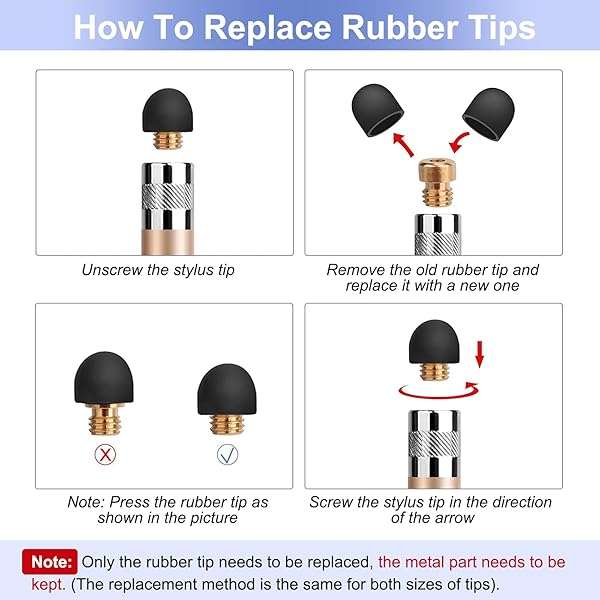 How To Replace Rubber Tips

Unscrew the stylus tip

Remove the old rubber tip and replace it with a new one

Note: Press the rubber tip as shown in the picture

Screw the stylus tip in the direction of the arrow

Note: Only the rubber tip needs to be replaced, the metal part needs to be kept. (The replacement method is the same for both sizes of tips).