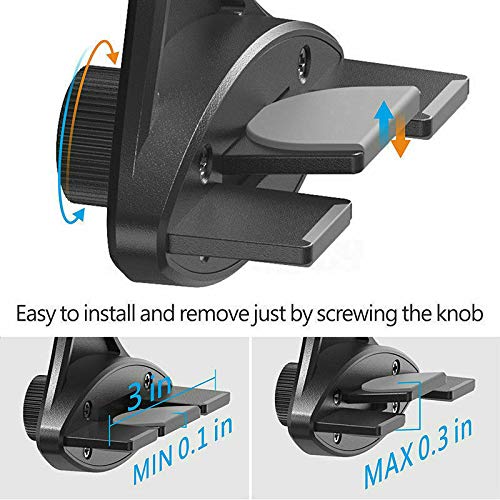 Easy to install and remove just by screwing the knob

3 in

MIN 0.1 in

MAX 0.3 in