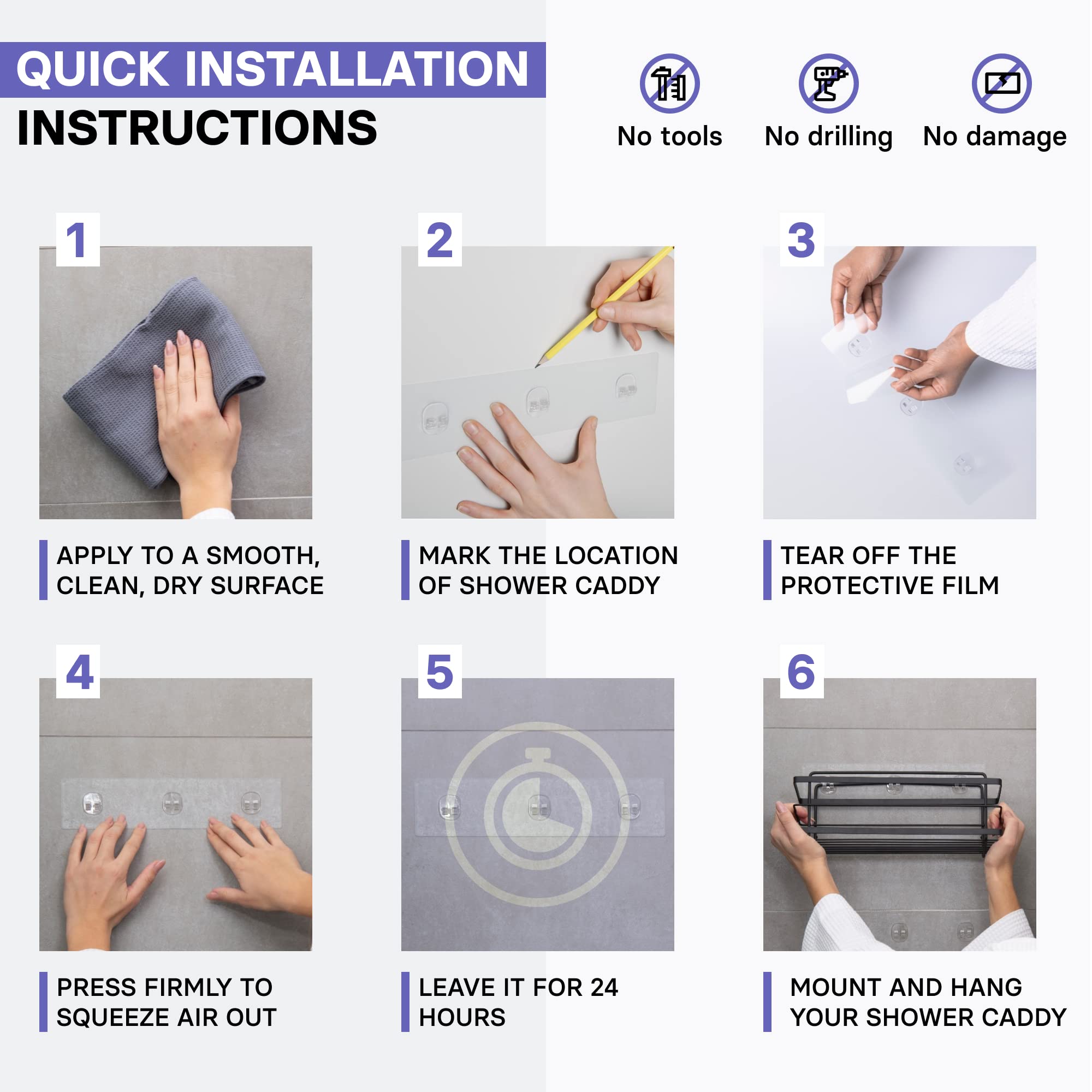 QUICK INSTALLATION
INSTRUCTIONS

No tools

No drilling

No damage

1

APPLY TO A SMOOTH, CLEAN, DRY SURFACE

2

MARK THE LOCATION OF SHOWER CADDY

3

TEAR OFF THE PROTECTIVE FILM

4

PRESS FIRMLY TO SQUEEZE AIR OUT

5

LEAVE IT FOR 24 HOURS

6

MOUNT AND HANG YOUR SHOWER CADDY