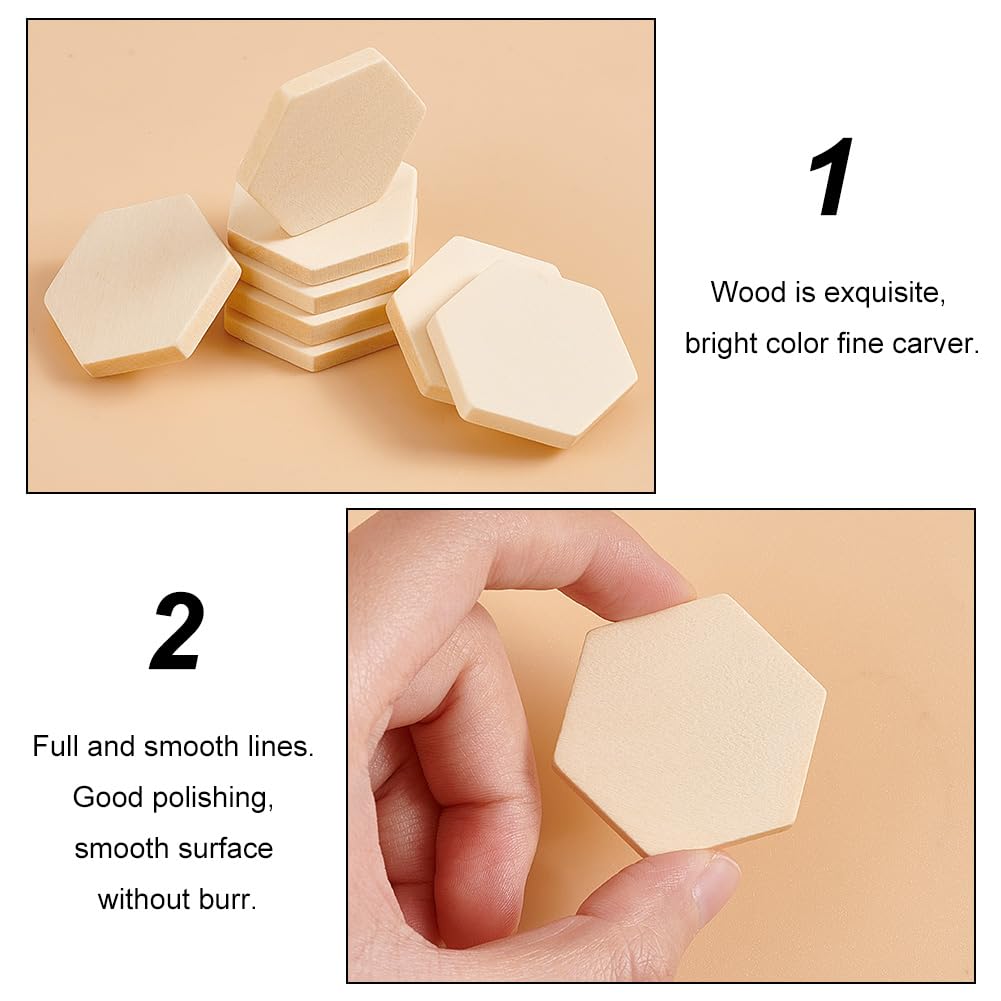 1

Wood is exquisite, bright color fine carver.

2

Full and smooth lines. Good polishing, smooth surface without burr.