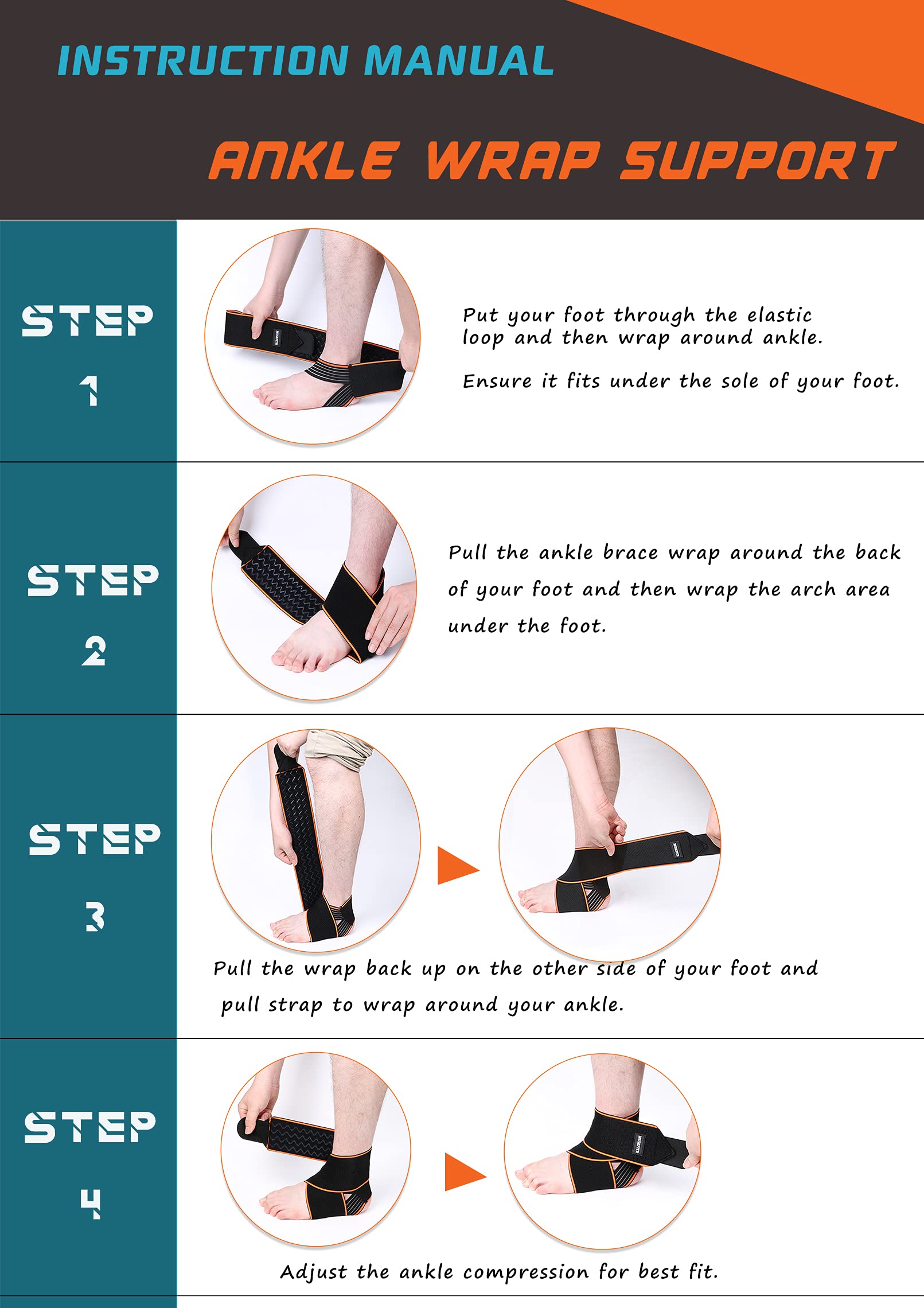 INSTRUCTION MANUAL

ANKLE WRAP SUPPORT

STEP 1

Put your foot through the elastic loop and then wrap around ankle.

Ensure it fits under the sole of your foot.

STEP 2

Pull the ankle brace wrap around the back of your foot and then wrap the arch area under the foot.

STEP 3

Pull the wrap back up on the other side of your foot and pull strap to wrap around your ankle.

STEP 4

Adjust the ankle compression for best fit.