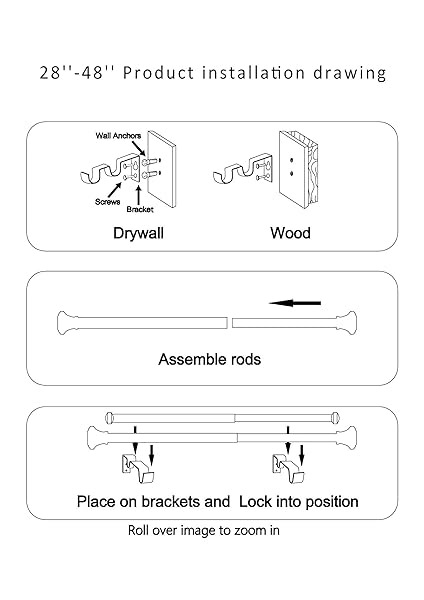 28''-48'' Product installation drawing

Wall Anchors

Screws

Bracket

Drywall

Wood

Assemble rods

Place on brackets and Lock into position

Roll over image to zoom in