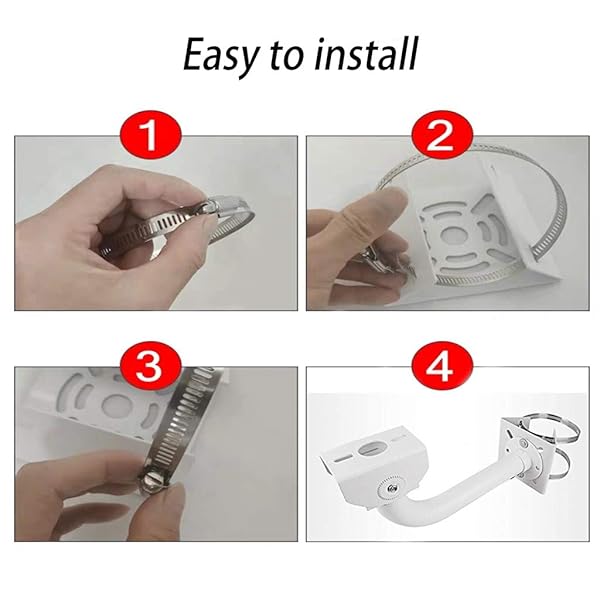 Easy to install

1

2

3

4