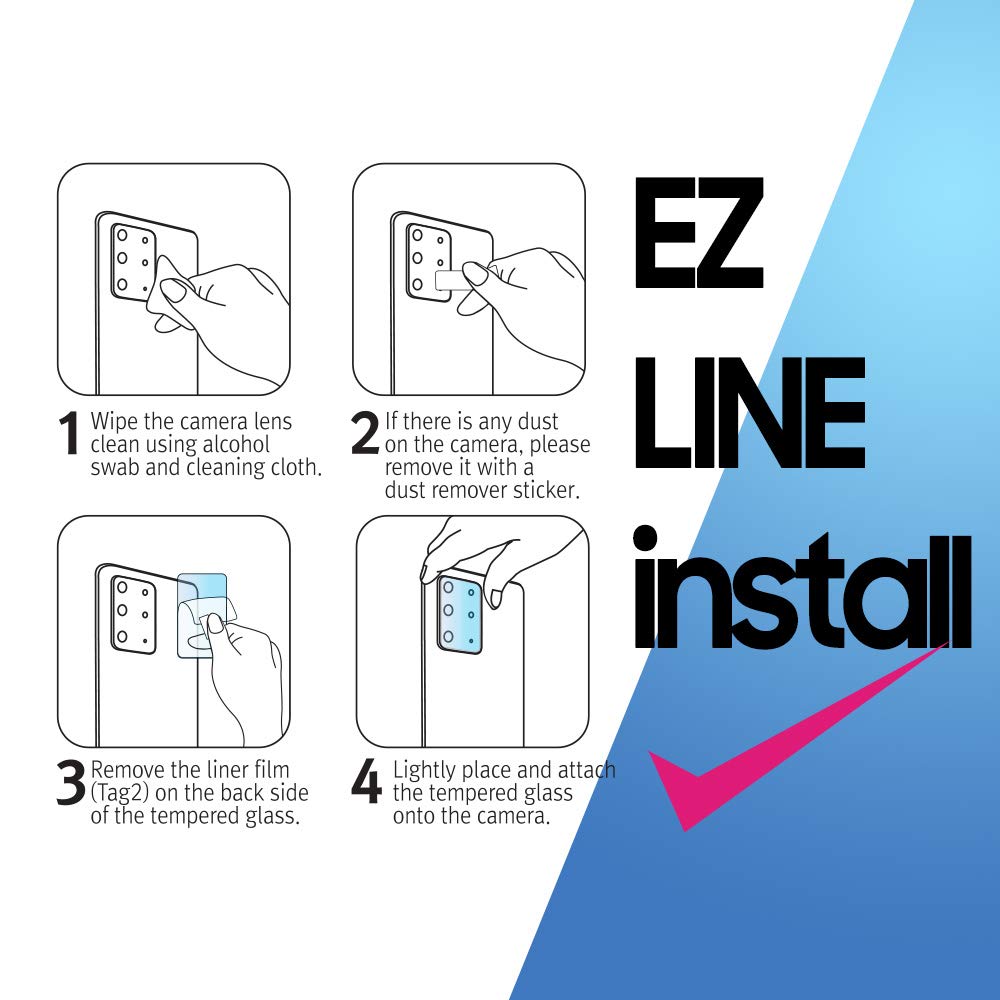 1 Wipe the camera lens clean using alcohol swab and cleaning cloth.

2 If there is any dust on the camera, please remove it with a dust remover sticker.

3 Remove the liner film (Tag2) on the back side of the tempered glass.

4 Lightly place and attach the tempered glass onto the camera.

EZ LINE install