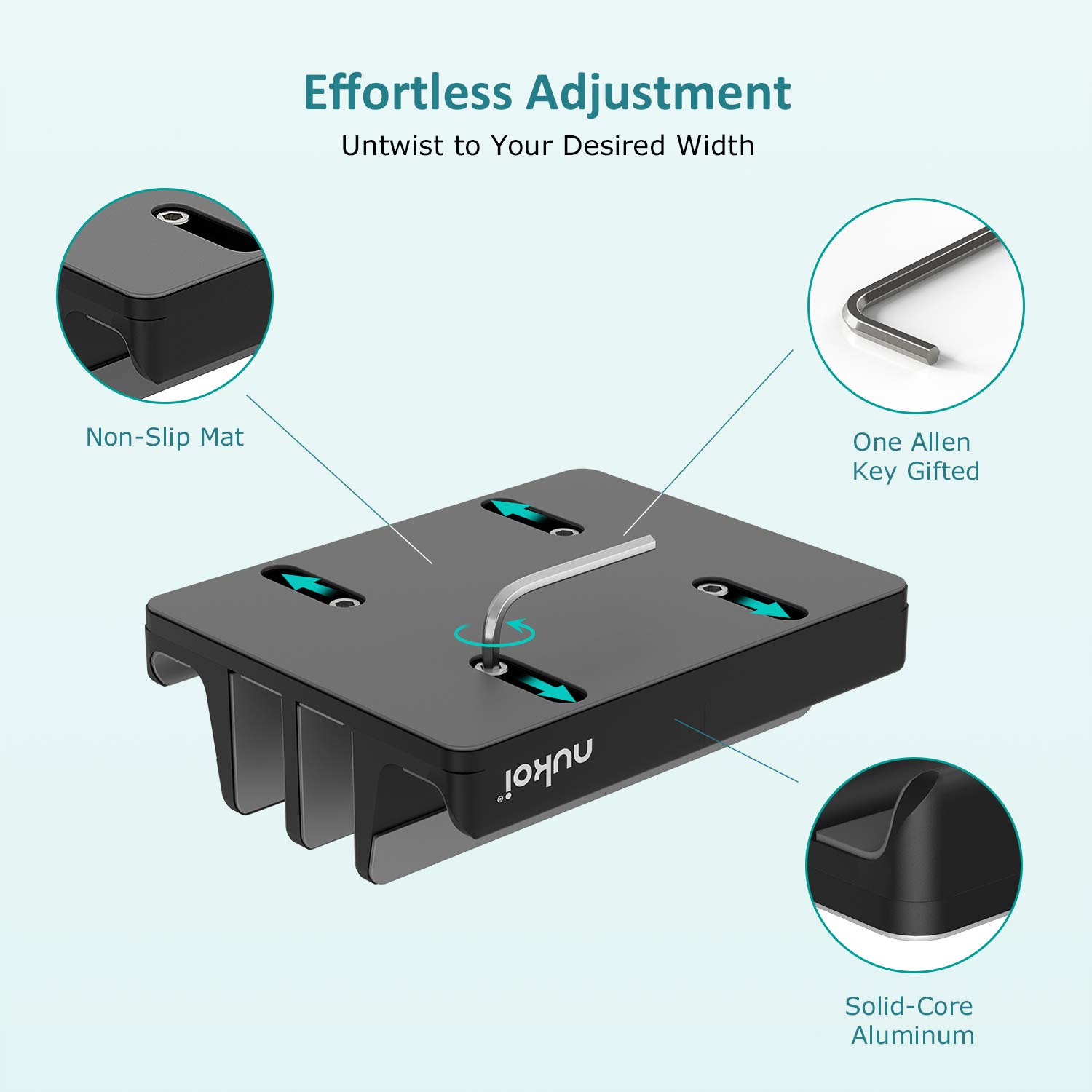 Effortless Adjustment

Untwist to Your Desired Width

Non-Slip Mat

One Allen Key Gifted

nukoi®

Solid-Core Aluminum