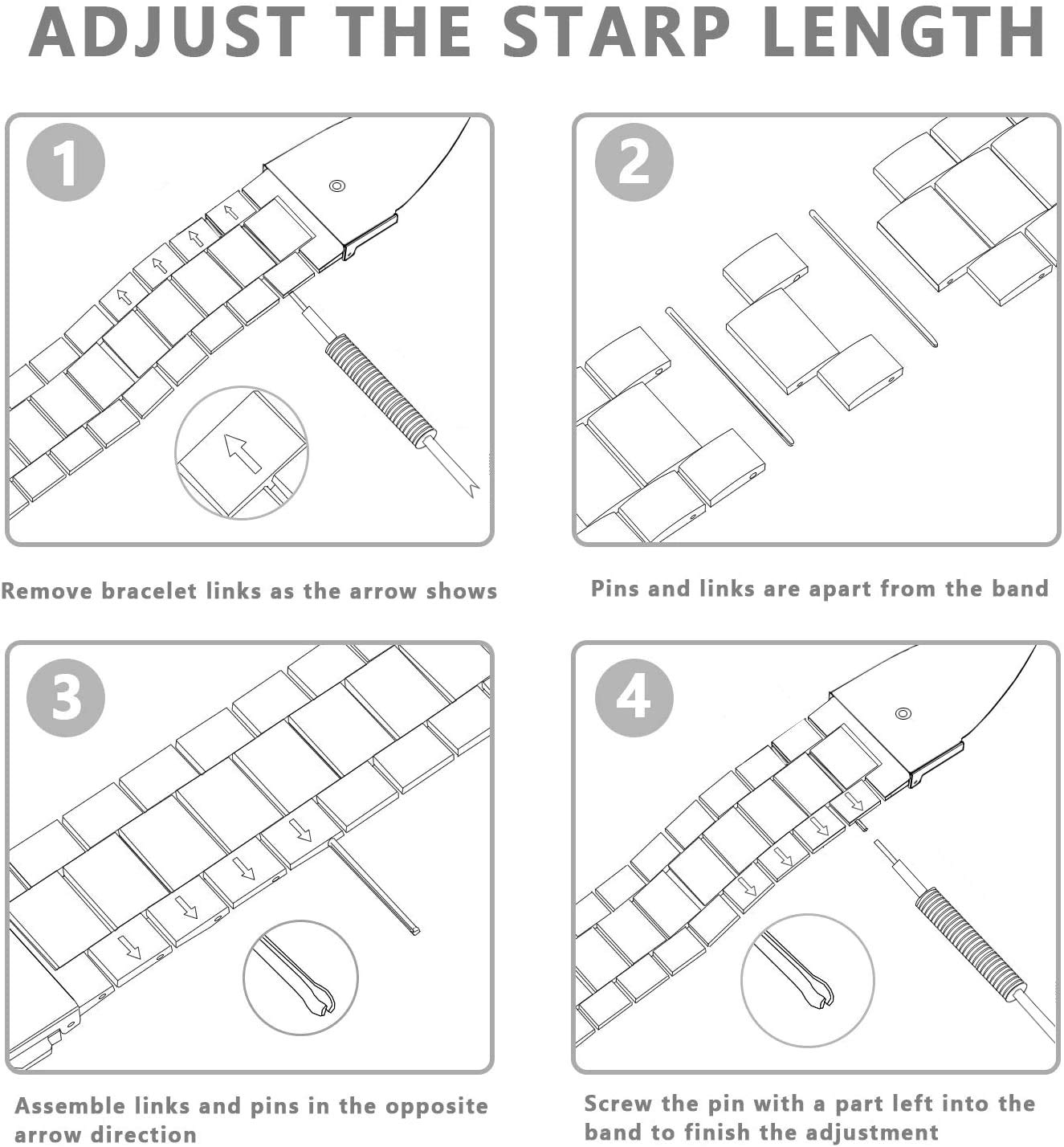 ADJUST THE STARP LENGTH

1

Remove bracelet links as the arrow shows

2

Pins and links are apart from the band

3

Assemble links and pins in the opposite arrow direction

4

Screw the pin with a part left into the band to finish the adjustment