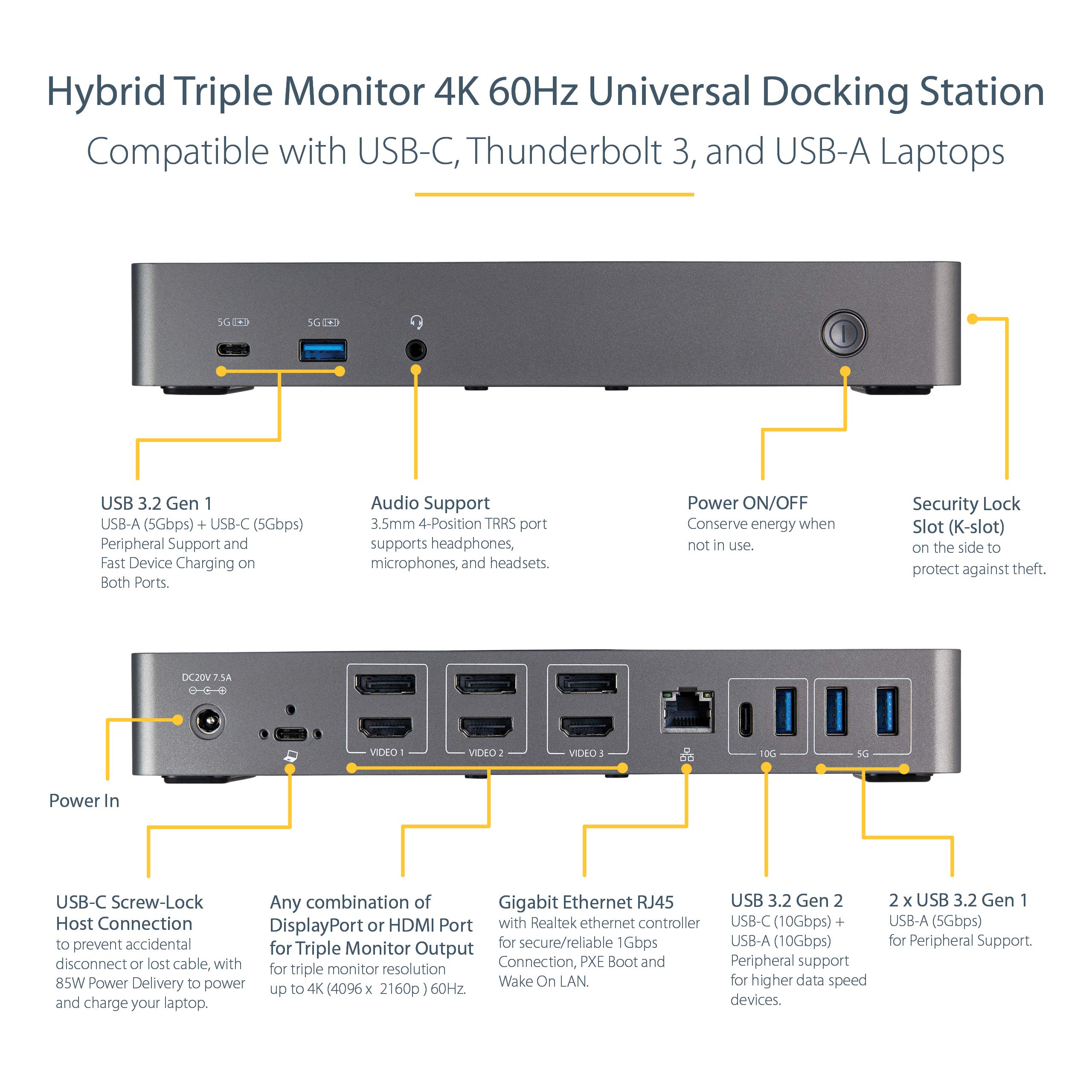 Hybrid Triple Monitor 4K 60Hz Universal Docking Station
Compatible with USB-C, Thunderbolt 3, and USB-A Laptops

5G
5G

USB 3.2 Gen 1
USB-A (5Gbps) + USB-C (5Gbps) Peripheral Support and Fast Device Charging on Both Ports.

Audio Support
3.5mm 4-Position TRRS port supports headphones, microphones, and headsets.

Power ON/OFF
Conserve energy when not in use.

Security Lock Slot (K-slot)
on the side to protect against theft.

DC20V 7.5A

VIDEO 1
VIDEO 2
VIDEO 3
10G
5G

Power In

USB-C Screw-Lock Host Connection
to prevent accidental disconnect or lost cable, with 85W Power Delivery to power and charge your laptop.

Any combination of DisplayPort or HDMI Port for Triple Monitor Output
for triple monitor resolution up to 4K (4096 x 2160p ) 60Hz.

Gigabit Ethernet RJ45
with Realtek ethernet controller for secure/reliable 1Gbps Connection, PXE Boot and Wake On LAN.

USB 3.2 Gen 2
USB-C (10Gbps) + USB-A (10Gbps) Peripheral support for higher data speed devices.

2 x USB 3.2 Gen 1
USB-A (5Gbps) for Peripheral Support.