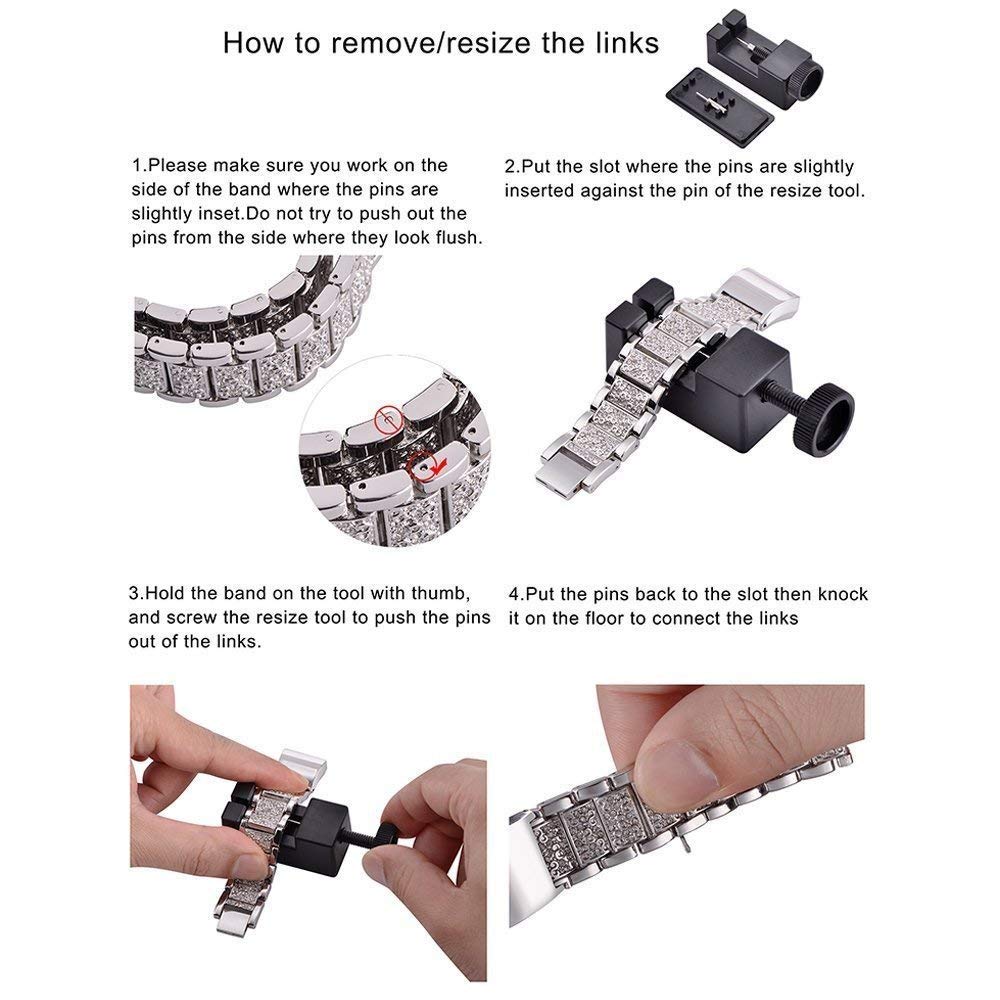 How to remove/resize the links

1.Please make sure you work on the side of the band where the pins are slightly inset.Do not try to push out the pins from the side where they look flush.

2.Put the slot where the pins are slightly inserted against the pin of the resize tool.

3.Hold the band on the tool with thumb, and screw the resize tool to push the pins out of the links.

4.Put the pins back to the slot then knock it on the floor to connect the links