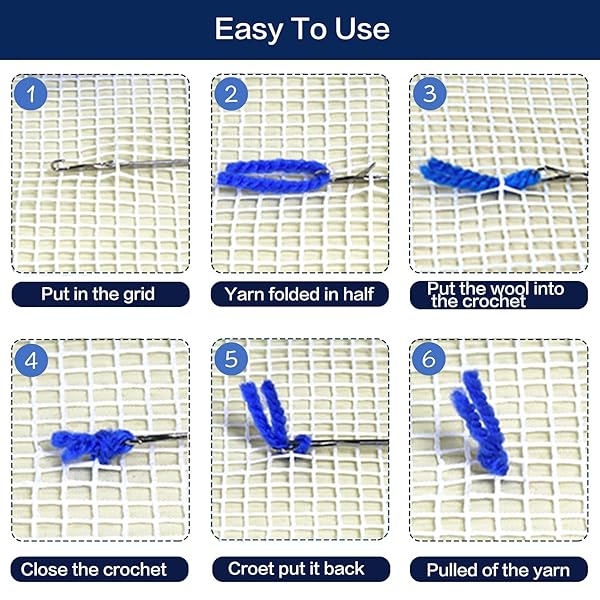 Easy To Use

1

Put in the grid

2

Yarn folded in half

3

Put the wool into the crochet

4

Close the crochet

5

Croet put it back

6

Pulled of the yarn