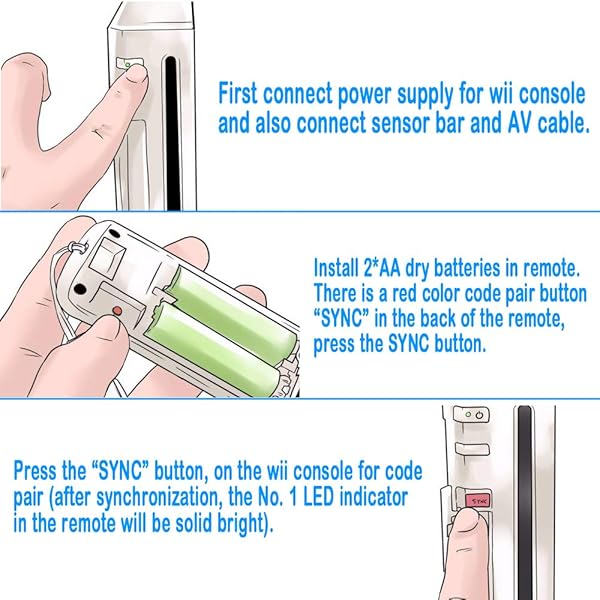 First connect power supply for wii console and also connect sensor bar and AV cable.

Install 2*AA dry batteries in remote. There is a red color code pair button “SYNC” in the back of the remote, press the SYNC button.

Press the “SYNC” button, on the wii console for code pair (after synchronization, the No. 1 LED indicator in the remote will be solid bright).

SYNC