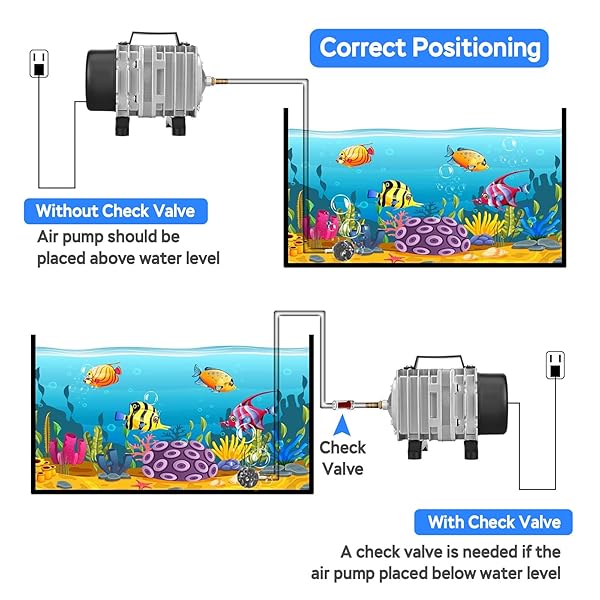 Correct Positioning

Without Check Valve

Air pump should be placed above water level

Check Valve

With Check Valve

A check valve is needed if the air pump placed below water level