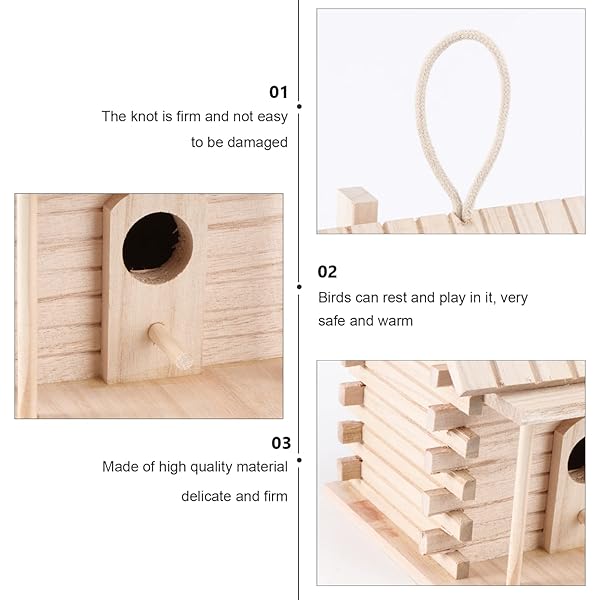 01
The knot is firm and not easy to be damaged

02
Birds can rest and play in it, very safe and warm

03
Made of high quality material delicate and firm