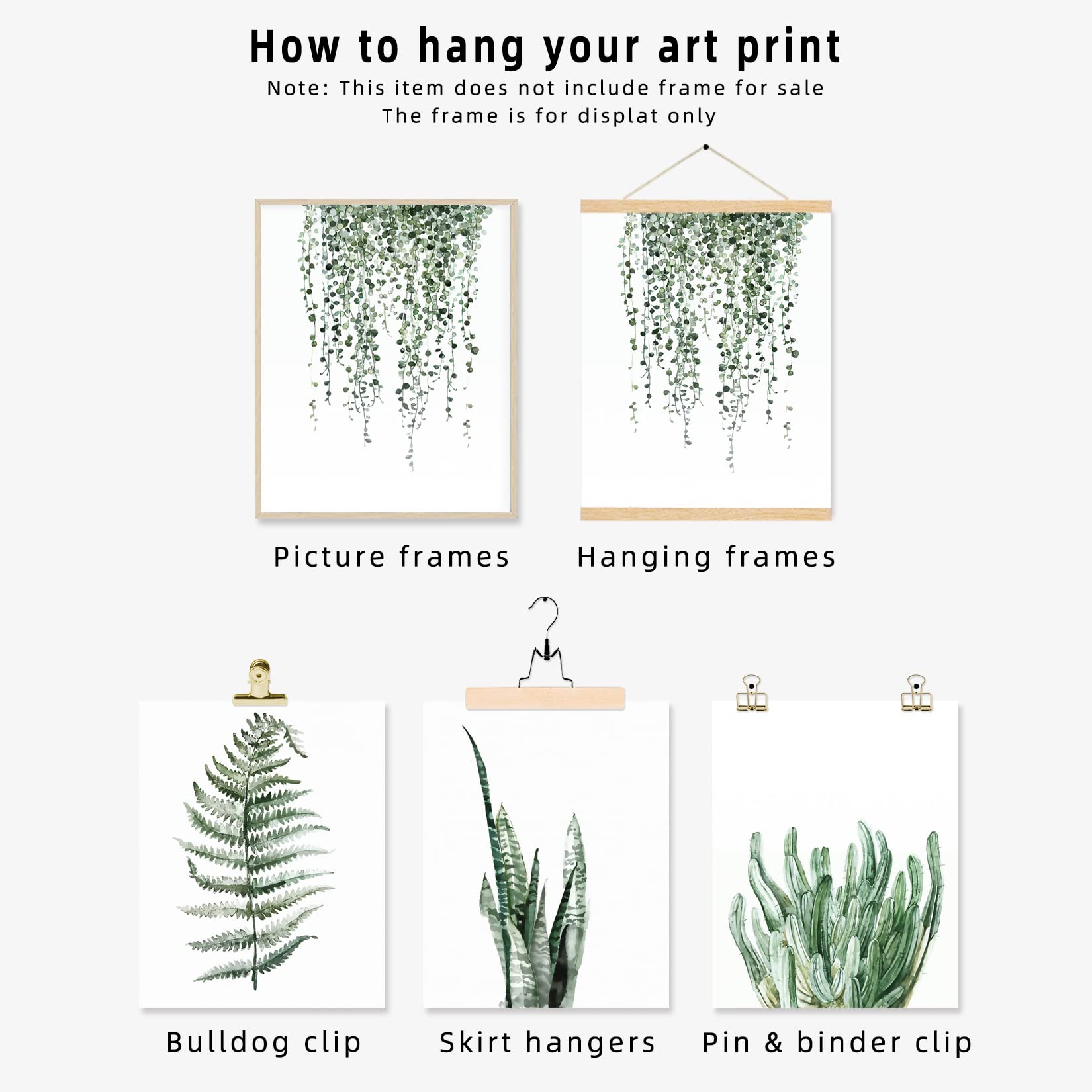 How to hang your art print

Note: This item does not include frame for sale
The frame is for displat only

Picture frames

Hanging frames

Bulldog clip

Skirt hangers

Pin & binder clip