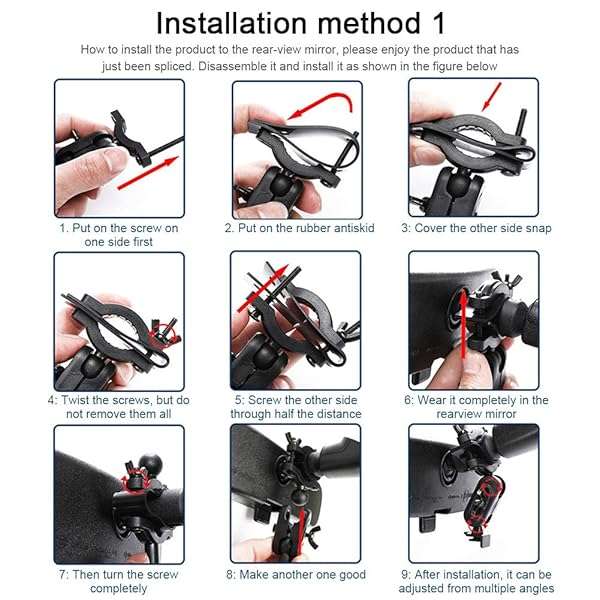 Installation method 1

How to install the product to the rear-view mirror, please enjoy the product that has just been spliced. Disassemble it and install it as shown in the figure below

1. Put on the screw on one side first

2. Put on the rubber antiskid

3: Cover the other side snap

4: Twist the screws, but do not remove them all

5: Screw the other side through half the distance

6: Wear it completely in the rearview mirror

7: Then turn the screw completely

8: Make another one good

9: After installation, it can be adjusted from multiple angles