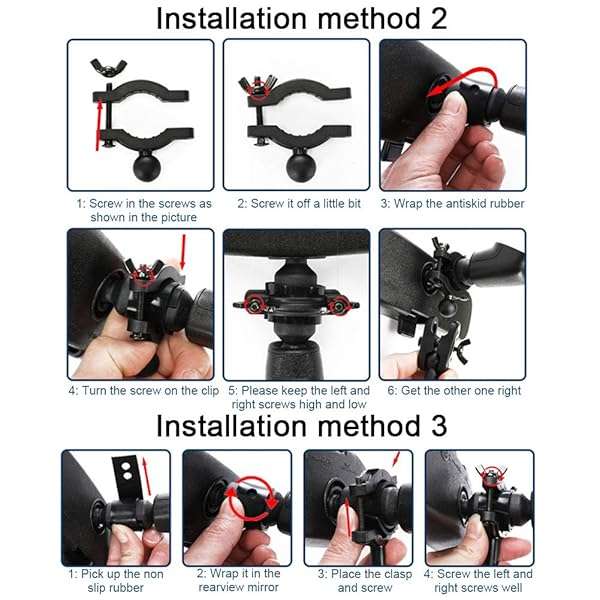 Installation method 2

1: Screw in the screws as shown in the picture

2: Screw it off a little bit

3: Wrap the antiskid rubber

4: Turn the screw on the clip

5: Please keep the left and right screws high and low

6: Get the other one right

Installation method 3

1: Pick up the non slip rubber

2: Wrap it in the rearview mirror

3: Place the clasp and screw

4: Screw the left and right screws well