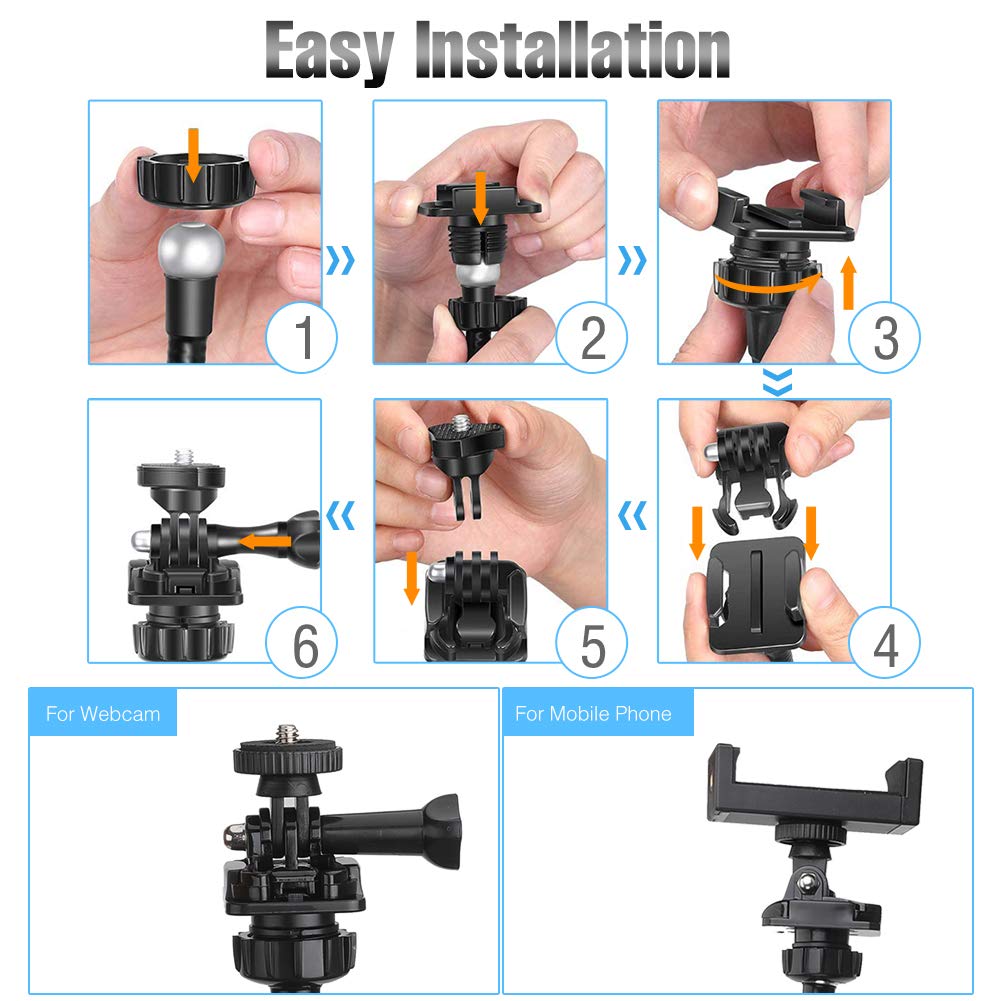 Easy Installation

1

2

3

6

5

4

For Webcam

For Mobile Phone