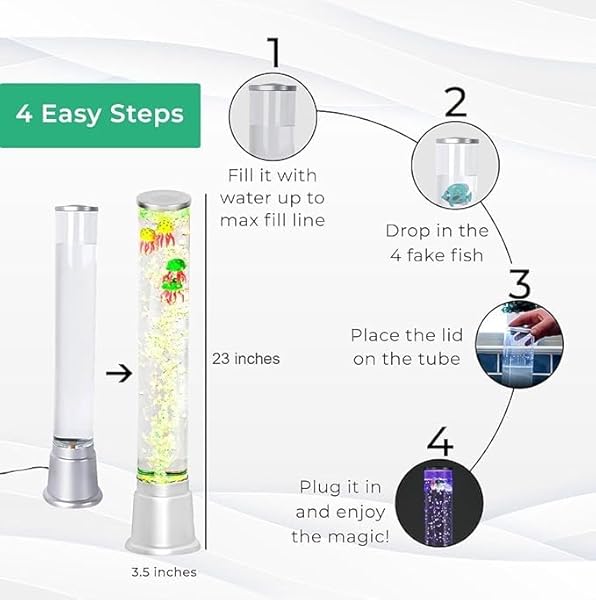 4 Easy Steps

1

Fill it with water up to max fill line

2

Drop in the 4 fake fish

3

Place the lid on the tube

4

Plug it in and enjoy the magic!

23 inches

3.5 inches