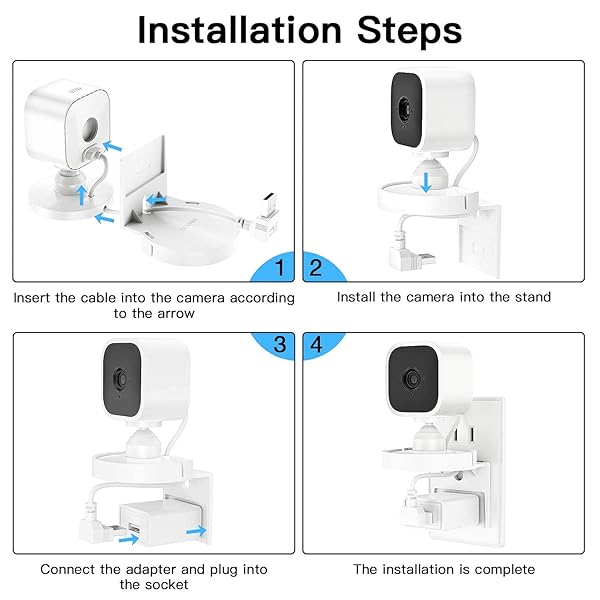 Installation Steps

1

Insert the cable into the camera according to the arrow

2

Install the camera into the stand

3

Connect the adapter and plug into the socket

4

The installation is complete