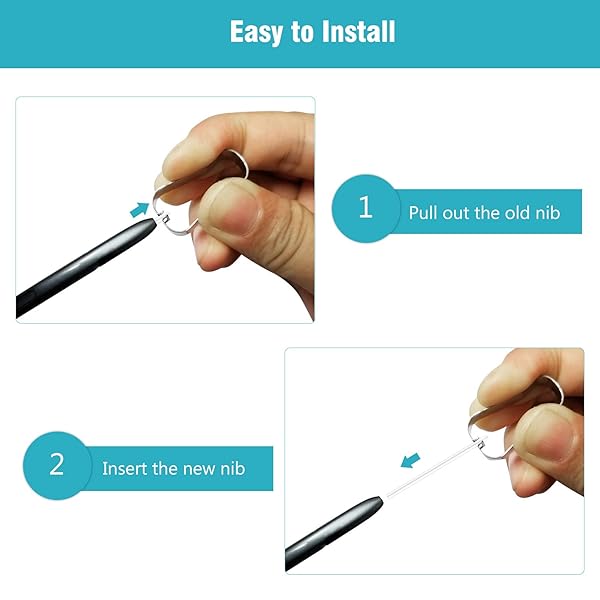 Easy to Install

1 Pull out the old nib

2 Insert the new nib