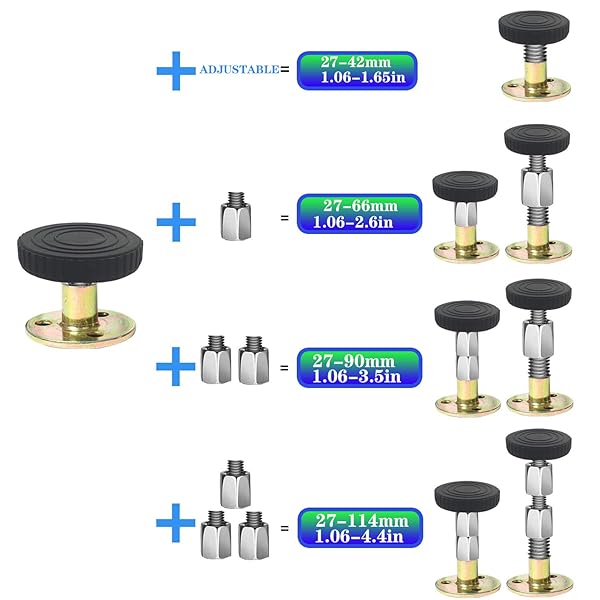 + ADJUSTABLE = 27-42mm 1.06-1.65in

+ = 27-66mm 1.06-2.6in

+ = 27-90mm 1.06-3.5in

+ = 27-114mm 1.06-4.4in