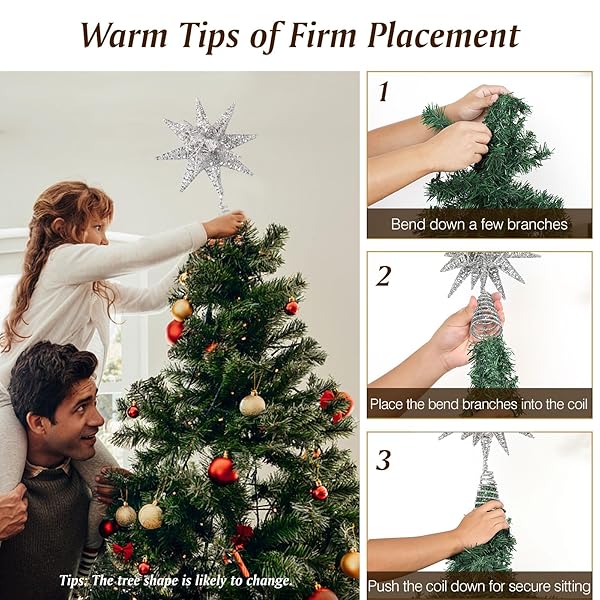 Warm Tips of Firm Placement

Tips: The tree shape is likely to change.

1

Bend down a few branches

2

Place the bend branches into the coil

3

Push the coil down for secure sitting