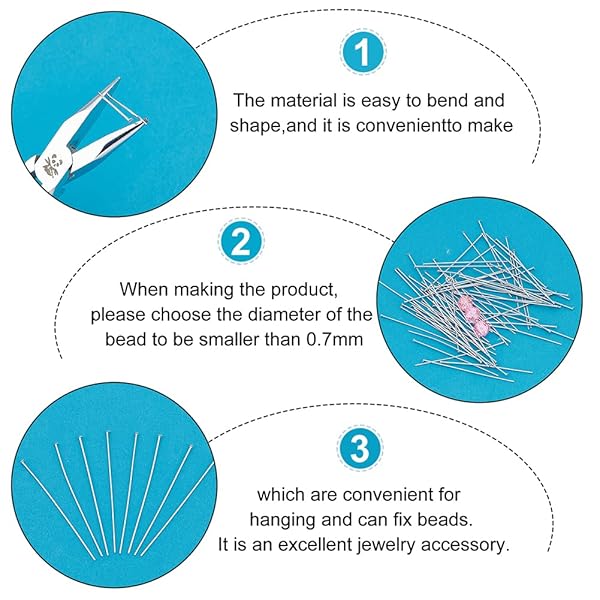 1

The material is easy to bend and shape,and it is convenientto make

2

When making the product, please choose the diameter of the bead to be smaller than 0.7mm

3

which are convenient for hanging and can fix beads. It is an excellent jewelry accessory.