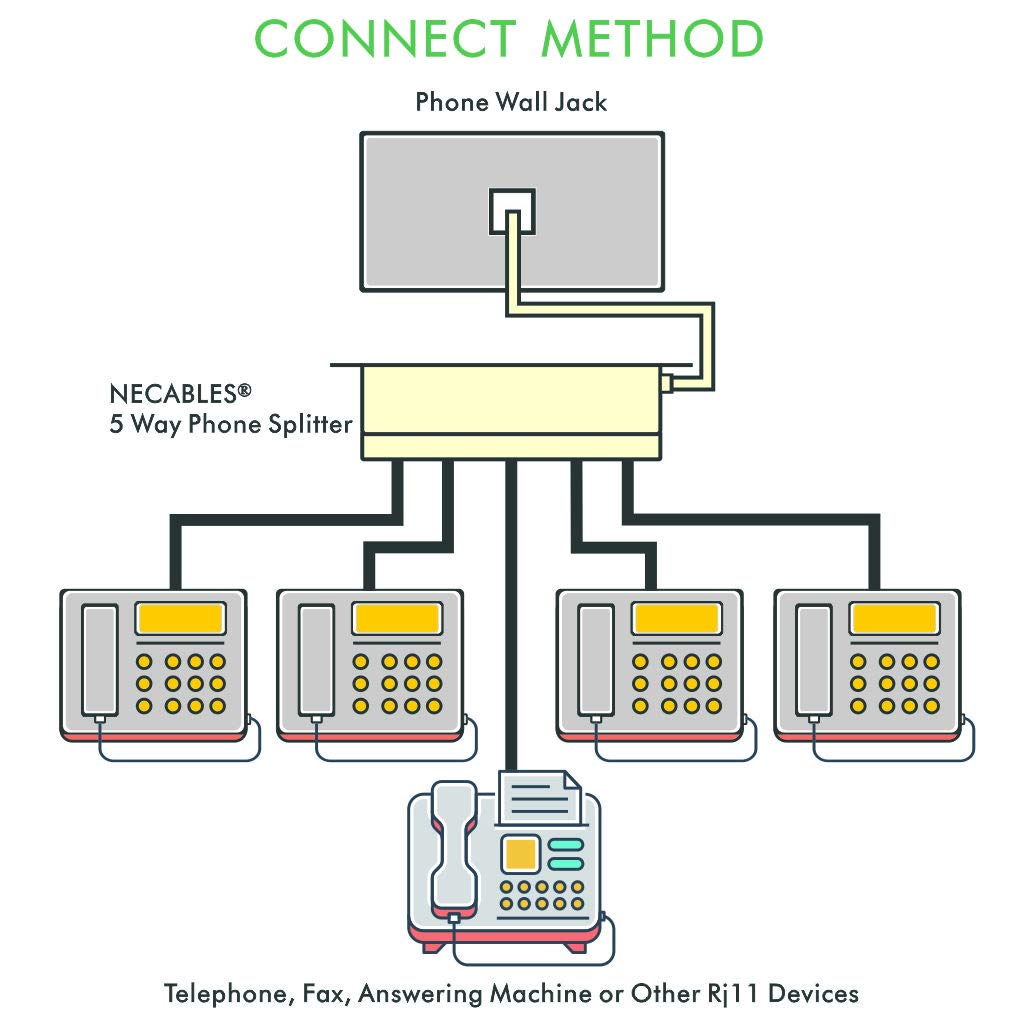 CONNECT METHOD

Phone Wall Jack

NECABLES®
5 Way Phone Splitter

Telephone, Fax, Answering Machine or Other Rj11 Devices