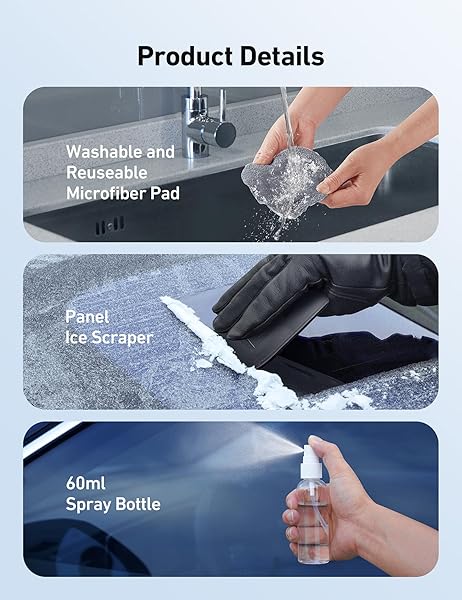 Product Details

Washable and Reuseable Microfiber Pad

Panel Ice Scraper

60ml Spray Bottle