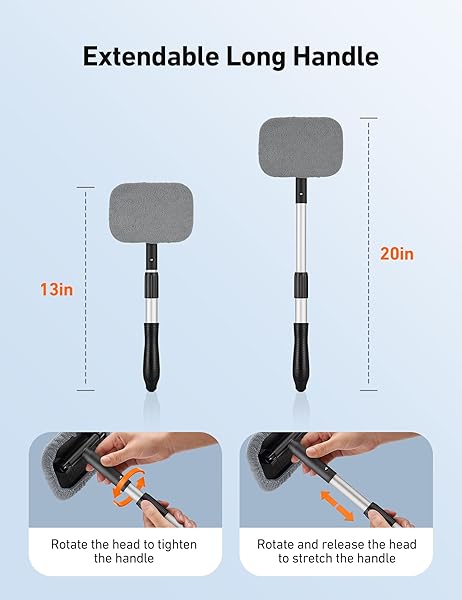 Extendable Long Handle

13in

20in

Rotate the head to tighten the handle

Rotate and release the head to stretch the handle