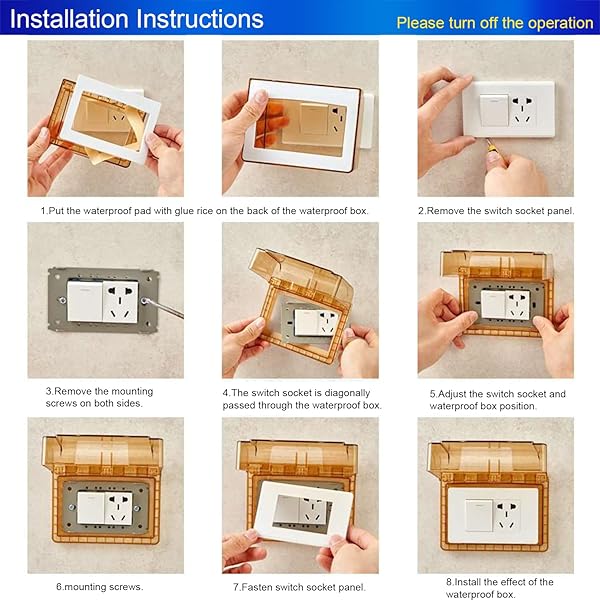 Installation Instructions

Please turn off the operation

1.Put the waterproof pad with glue rice on the back of the waterproof box.

2.Remove the switch socket panel.

3.Remove the mounting screws on both sides.

4.The switch socket is diagonally passed through the waterproof box.

5.Adjust the switch socket and waterproof box position.

6.mounting screws.

7.Fasten switch socket panel.

8.Install the effect of the waterproof box.