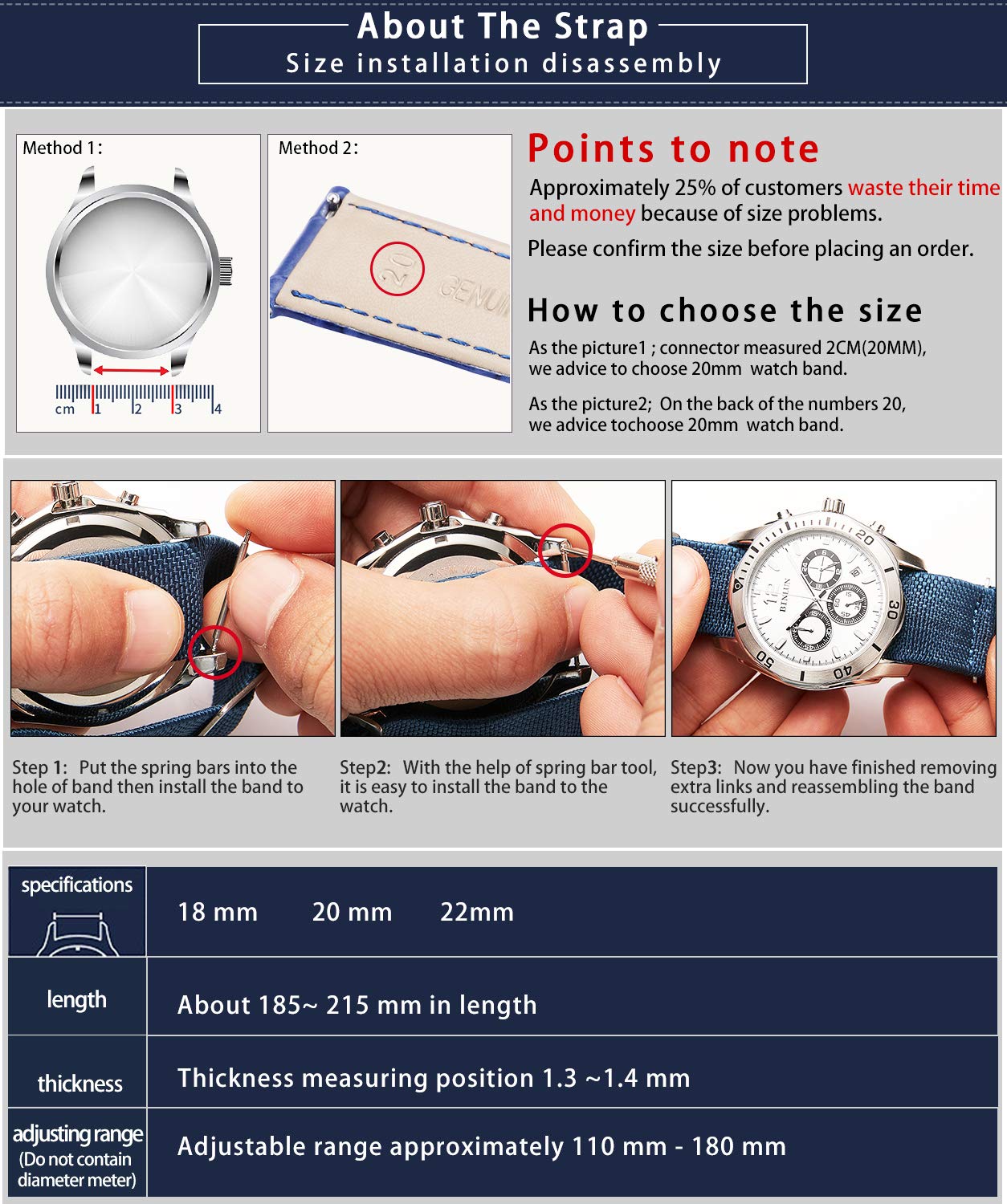 About The Strap
Size installation disassembly

Method 1:

cm 1 2 3 4

Method 2:

20 GENUI

Points to note
Approximately 25% of customers waste their time and money because of size problems.
Please confirm the size before placing an order.

How to choose the size
As the picture1 ; connector measured 2CM(20MM), we advice to choose 20mm watch band.

As the picture2; On the back of the numbers 20, we advice tochoose 20mm watch band.

BINLUN 20 30 40 50

Step 1: Put the spring bars into the hole of band then install the band to your watch.

Step2: With the help of spring bar tool, it is easy to install the band to the watch.

Step3: Now you have finished removing extra links and reassembling the band successfully.

| specifications | 18 mm 20 mm 22mm |
|---|---|
| length | About 185~ 215 mm in length |
| thickness | Thickness measuring position 1.3 ~1.4 mm |
| adjusting range (Do not contain diameter meter) | Adjustable range approximately 110 mm - 180 mm |