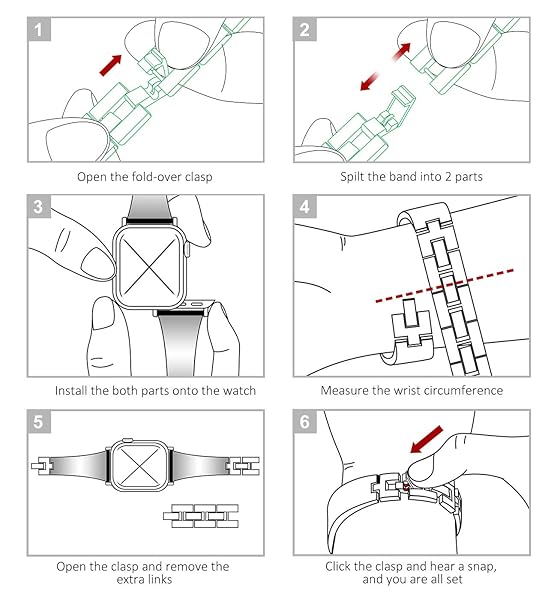 1

Open the fold-over clasp

2

Spilt the band into 2 parts

3

Install the both parts onto the watch

4

Measure the wrist circumference

5

Open the clasp and remove the extra links

6

Click the clasp and hear a snap, and you are all set