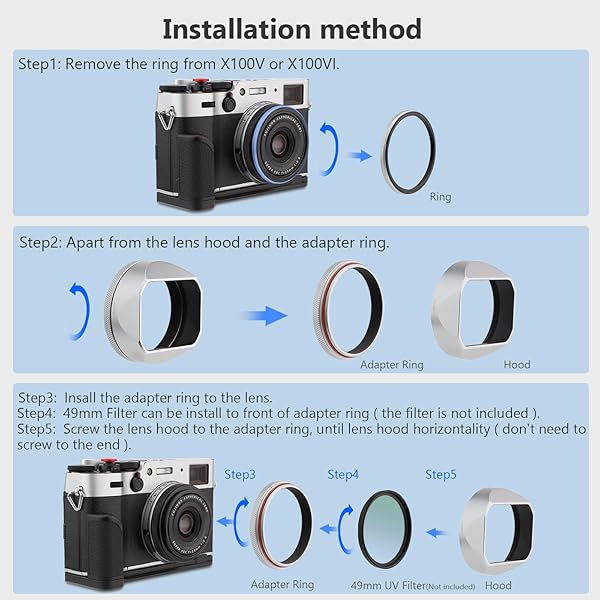 Installation method

Step1: Remove the ring from X100V or X100VI.

Ring

Step2: Apart from the lens hood and the adapter ring.

Adapter Ring

Hood

Step3: Insall the adapter ring to the lens.
Step4: 49mm Filter can be install to front of adapter ring ( the filter is not included ).
Step5: Screw the lens hood to the adapter ring, until lens hood horizontality ( don't need to screw to the end ).

Step3

Step4

Step5

Adapter Ring

49mm UV Filter(Not included)

Hood