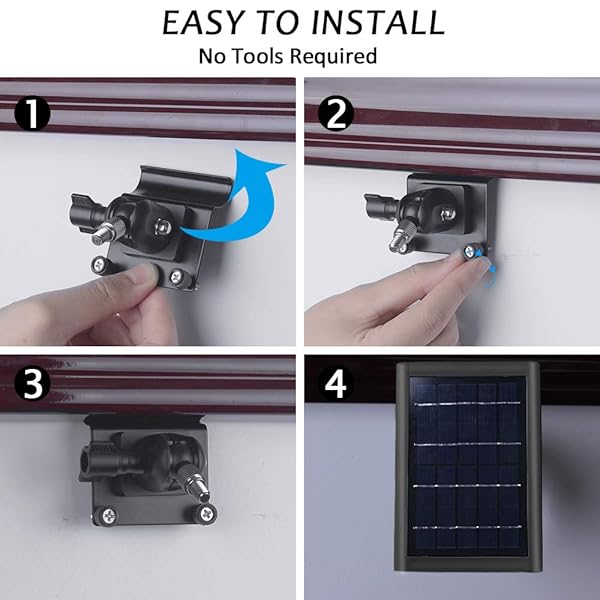 EASY TO INSTALL
No Tools Required

1

2

3

4