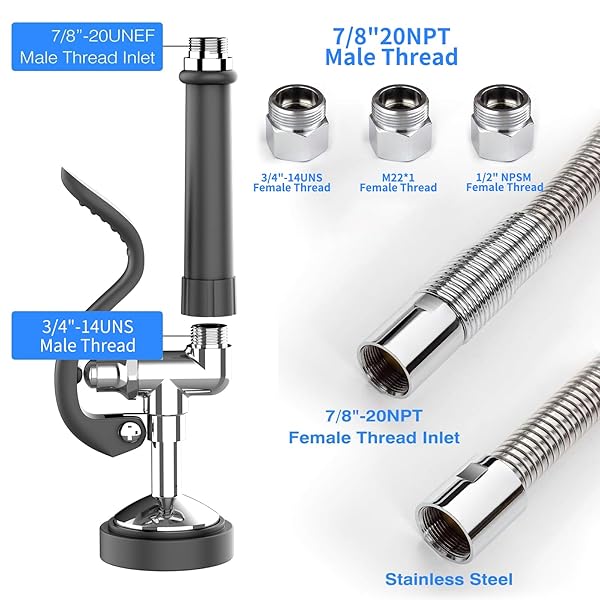 7/8"-20UNEF
Male Thread Inlet

7/8"20NPT
Male Thread

3/4"-14UNS
Female Thread

M22*1
Female Thread

1/2" NPSM
Female Thread

3/4"-14UNS
Male Thread

7/8"-20NPT
Female Thread Inlet

Stainless Steel