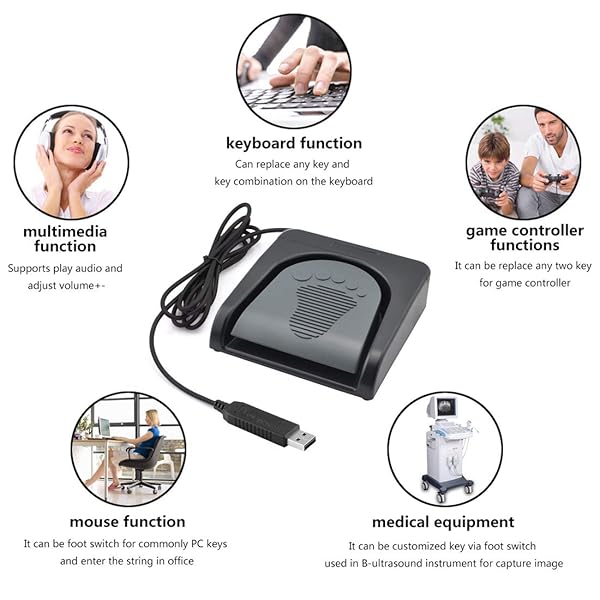 keyboard function
Can replace any key and key combination on the keyboard

multimedia function
Supports play audio and adjust volume+-

game controller functions
It can be replace any two key for game controller

mouse function
It can be foot switch for commonly PC keys and enter the string in office

medical equipment
It can be customized key via foot switch used in B-ultrasound instrument for capture image