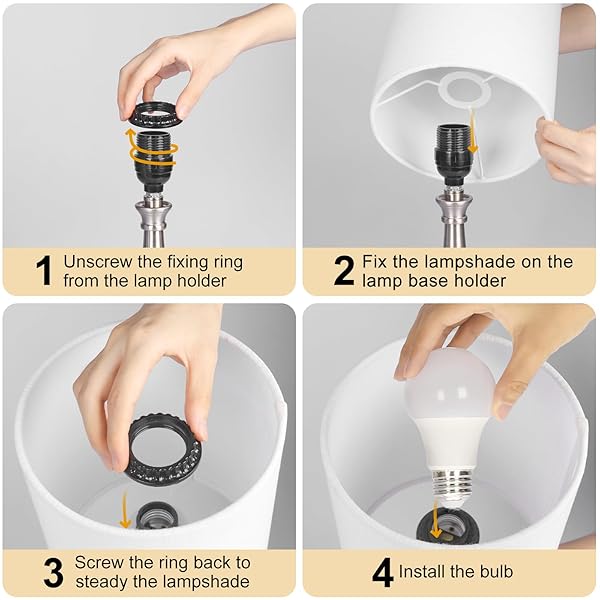 1 Unscrew the fixing ring from the lamp holder

2 Fix the lampshade on the lamp base holder

3 Screw the ring back to steady the lampshade

4 Install the bulb