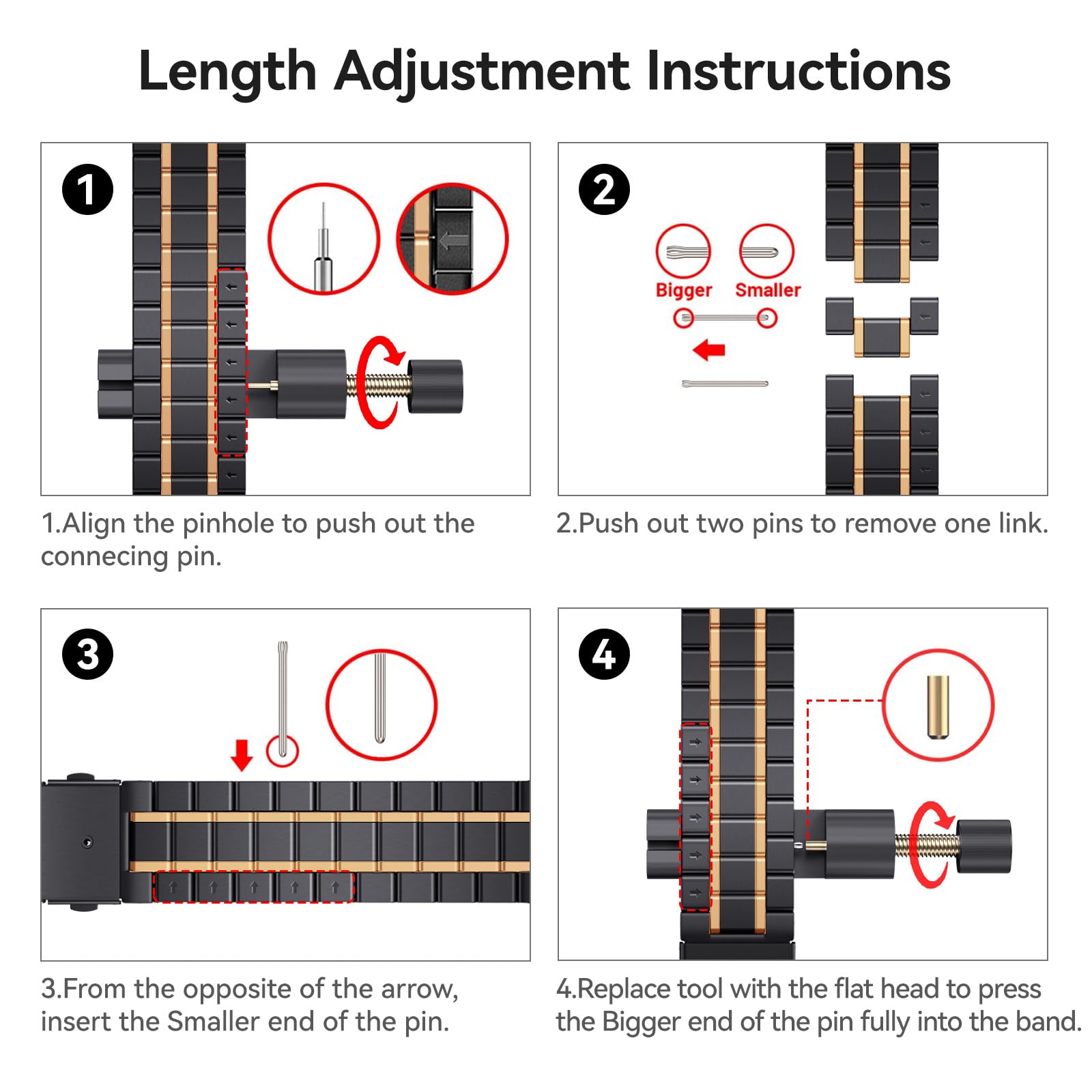 Length Adjustment Instructions

1

1.Align the pinhole to push out the connecing pin.

2

Bigger

Smaller

2.Push out two pins to remove one link.

3

3.From the opposite of the arrow, insert the Smaller end of the pin.

4

4.Replace tool with the flat head to press the Bigger end of the pin fully into the band.