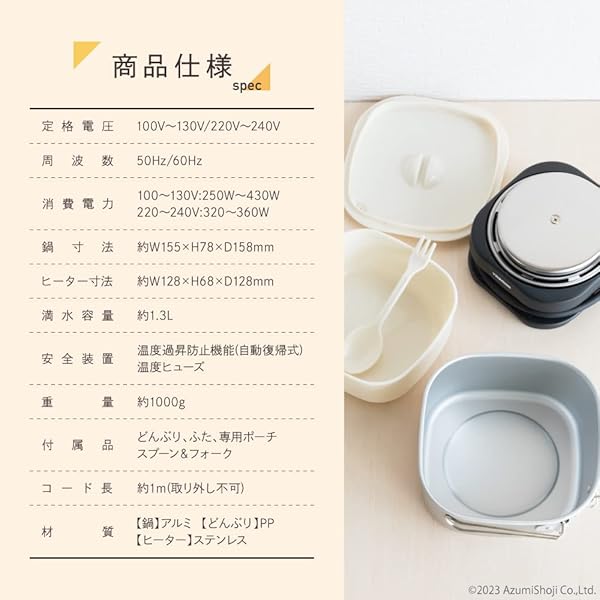 商品仕様
spec

| 定格電圧 | 100V〜130V/220V〜240V |
|---|---|
| 周波数 | 50Hz/60Hz |
| 消費電力 | 100〜130V:250W〜430W 220〜240V:320〜360W |
| 鍋寸法 | 約W155×H78×D158mm |
| ヒーター寸法 | 約W128×H68×D128mm |
| 満水容量 | 約1.3L |
| 安全装置 | 温度過昇防止機能(自動復帰式) 温度ヒューズ |
| 重量 | 約1000g |
| 付属品 | どんぶり、ふた、専用ポーチ スプーン&フォーク |
| コード長 | 約1m(取り外し不可) |
| 材質 | 【鍋】アルミ 【どんぶり】PP 【ヒーター】ステンレス |

©2023 AzumiShoji Co.,Ltd.