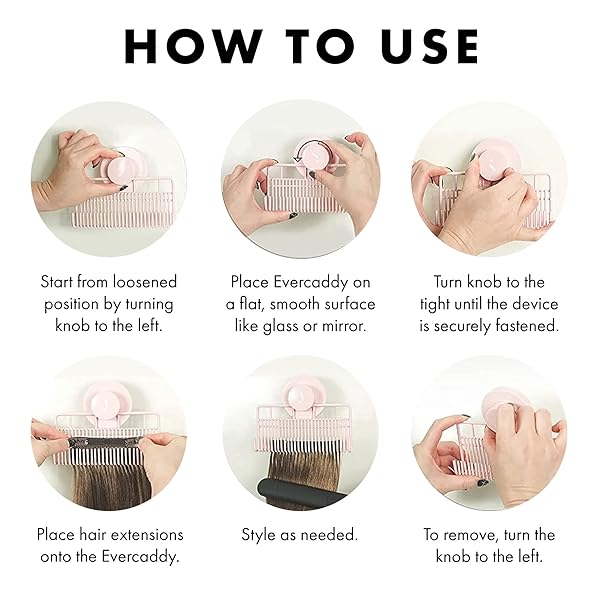 HOW TO USE

Start from loosened position by turning knob to the left.

Place Evercaddy on a flat, smooth surface like glass or mirror.

Turn knob to the tight until the device is securely fastened.

Place hair extensions onto the Evercaddy.

Style as needed.

To remove, turn the knob to the left.