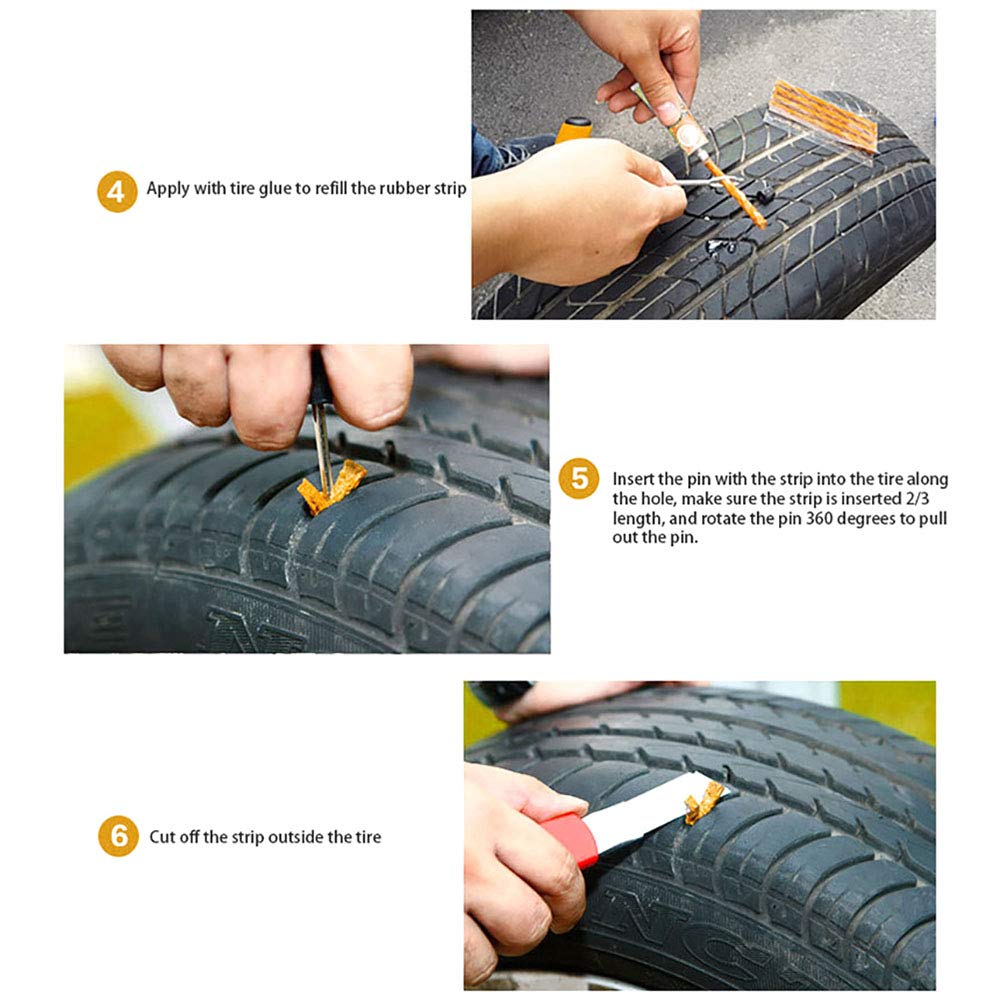 4 Apply with tire glue to refill the rubber strip

5 Insert the pin with the strip into the tire along the hole, make sure the strip is inserted 2/3 length, and rotate the pin 360 degrees to pull out the pin.

6 Cut off the strip outside the tire