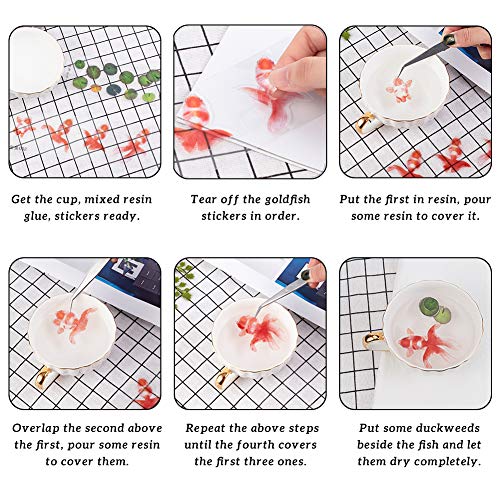 Get the cup, mixed resin glue, stickers ready.

Tear off the goldfish stickers in order.

Put the first in resin, pour some resin to cover it.

Overlap the second above the first, pour some resin to cover them.

Repeat the above steps until the fourth covers the first three ones.

Put some duckweeds beside the fish and let them dry completely.