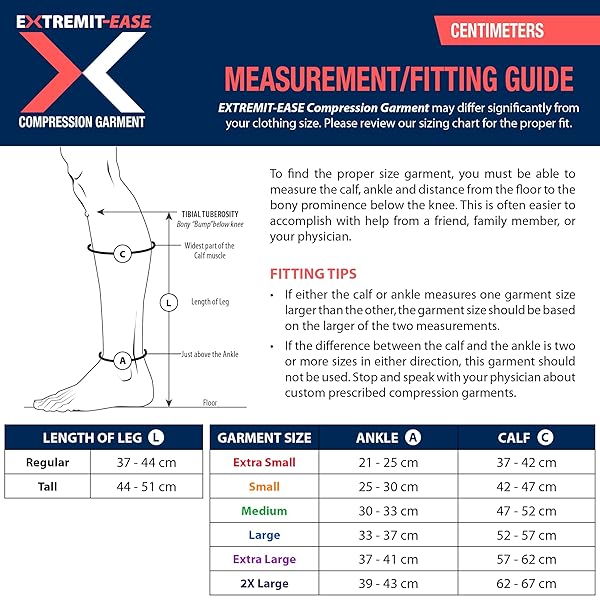 EXTREMIT-EASE
COMPRESSION GARMENT

CENTIMETERS

MEASUREMENT/FITTING GUIDE

EXTREMIT-EASE Compression Garment may differ significantly from your clothing size. Please review our sizing chart for the proper fit.

TIBIAL TUBEROSITY
Bony "Bump" below knee

C
Widest part of the Calf muscle

L
Length of Leg

A
Just above the Ankle

Floor

To find the proper size garment, you must be able to measure the calf, ankle and distance from the floor to the bony prominence below the knee. This is often easier to accomplish with help from a friend, family member, or your physician.

FITTING TIPS

• If either the calf or ankle measures one garment size larger than the other, the garment size should be based on the larger of the two measurements.

• If the difference between the calf and the ankle is two or more sizes in either direction, this garment should not be used. Stop and speak with your physician about custom prescribed compression garments.

| LENGTH OF LEG L | |
|---|---|
| Regular | 37 - 44 cm |
| Tall | 44 - 51 cm |

| GARMENT SIZE | ANKLE A | CALF C |
|---|---|---|
| Extra Small | 21 - 25 cm | 37 - 42 cm |
| Small | 25 - 30 cm | 42 - 47 cm |
| Medium | 30 - 33 cm | 47 - 52 cm |
| Large | 33 - 37 cm | 52 - 57 cm |
| Extra Large | 37 - 41 cm | 57 - 62 cm |
| 2X Large | 39 - 43 cm | 62 - 67 cm |