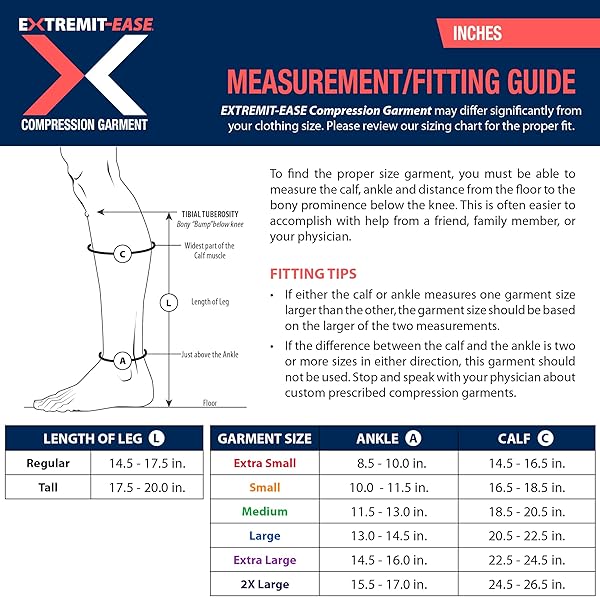 EXTREMIT-EASE
COMPRESSION GARMENT

INCHES

MEASUREMENT/FITTING GUIDE

EXTREMIT-EASE Compression Garment may differ significantly from your clothing size. Please review our sizing chart for the proper fit.

TIBIAL TUBEROSITY
Bony "Bump" below knee

C
Widest part of the Calf muscle

L
Length of Leg

A
Just above the Ankle

Floor

To find the proper size garment, you must be able to measure the calf, ankle and distance from the floor to the bony prominence below the knee. This is often easier to accomplish with help from a friend, family member, or your physician.

FITTING TIPS

• If either the calf or ankle measures one garment size larger than the other, the garment size should be based on the larger of the two measurements.

• If the difference between the calf and the ankle is two or more sizes in either direction, this garment should not be used. Stop and speak with your physician about custom prescribed compression garments.

| LENGTH OF LEG L | |
|---|---|
| Regular | 14.5 - 17.5 in. |
| Tall | 17.5 - 20.0 in. |

| GARMENT SIZE | ANKLE A | CALF C |
|---|---|---|
| Extra Small | 8.5 - 10.0 in. | 14.5 - 16.5 in. |
| Small | 10.0 - 11.5 in. | 16.5 - 18.5 in. |
| Medium | 11.5 - 13.0 in. | 18.5 - 20.5 in. |
| Large | 13.0 - 14.5 in. | 20.5 - 22.5 in. |
| Extra Large | 14.5 - 16.0 in. | 22.5 - 24.5 in. |
| 2X Large | 15.5 - 17.0 in. | 24.5 - 26.5 in. |